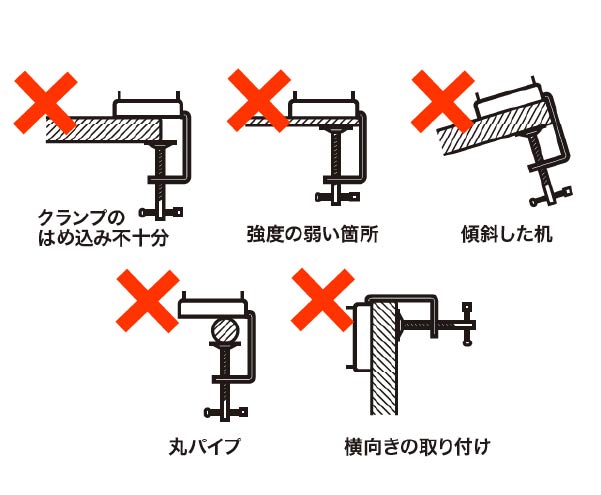 クランプの
はめ込み不十分

強度の弱い箇所

傾斜した机

丸パイプ

横向きの取り付け