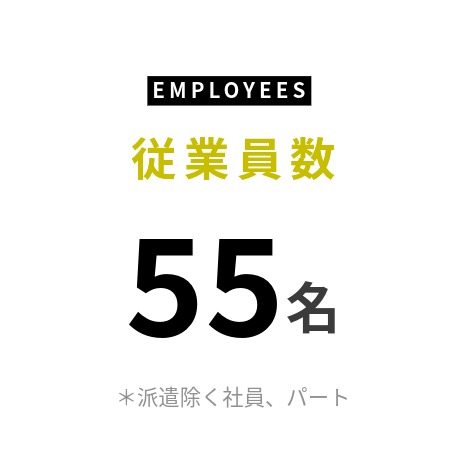 EMPLOYEES

従業員数

55名

＊派遣除く社員、パート