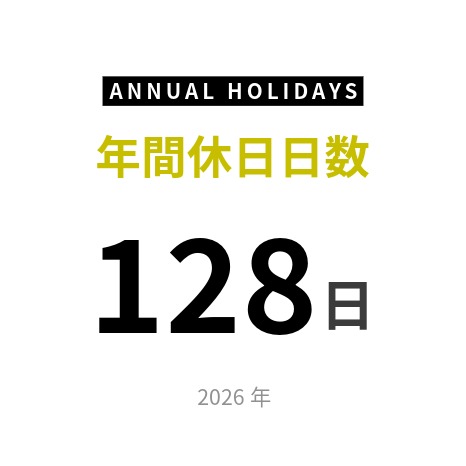 ANNUAL HOLIDAYS

年間休日日数

128日

2026 年