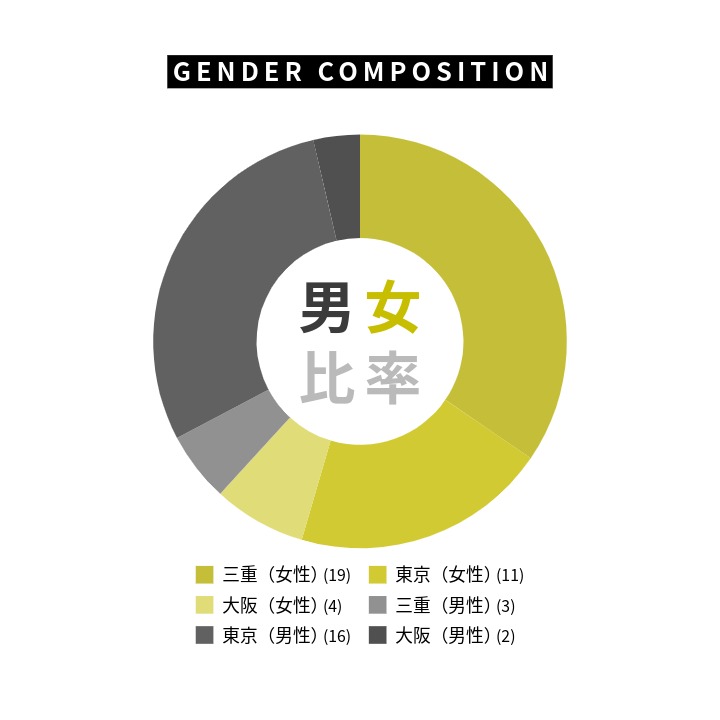 GENDER COMPOSITION

男女
比率

三重（女性）(19)
東京（女性）(11)
大阪（女性）(4)
三重（男性）(3)
東京（男性）(16)
大阪（男性）(2)