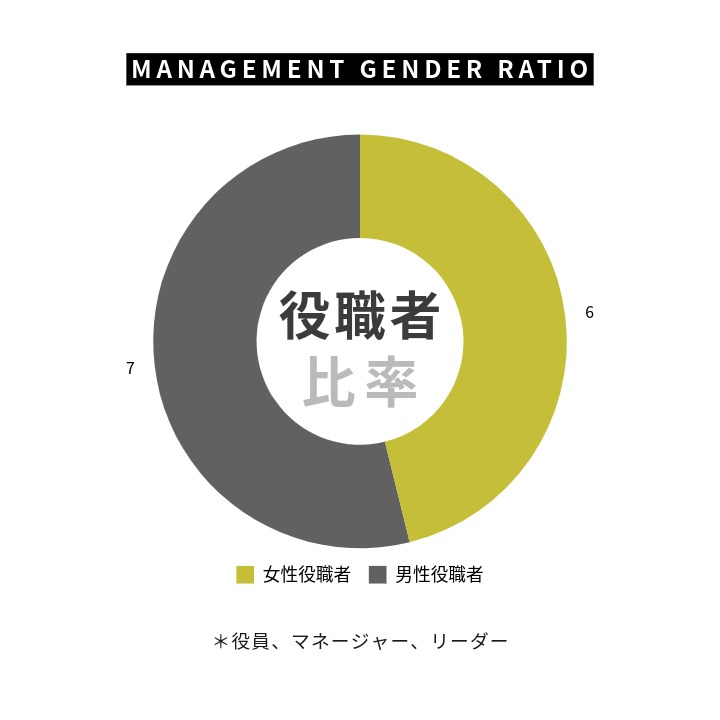 MANAGEMENT GENDER RATIO

役職者
比率

6

7

女性役職者　男性役職者

＊役員、マネージャー、リーダー